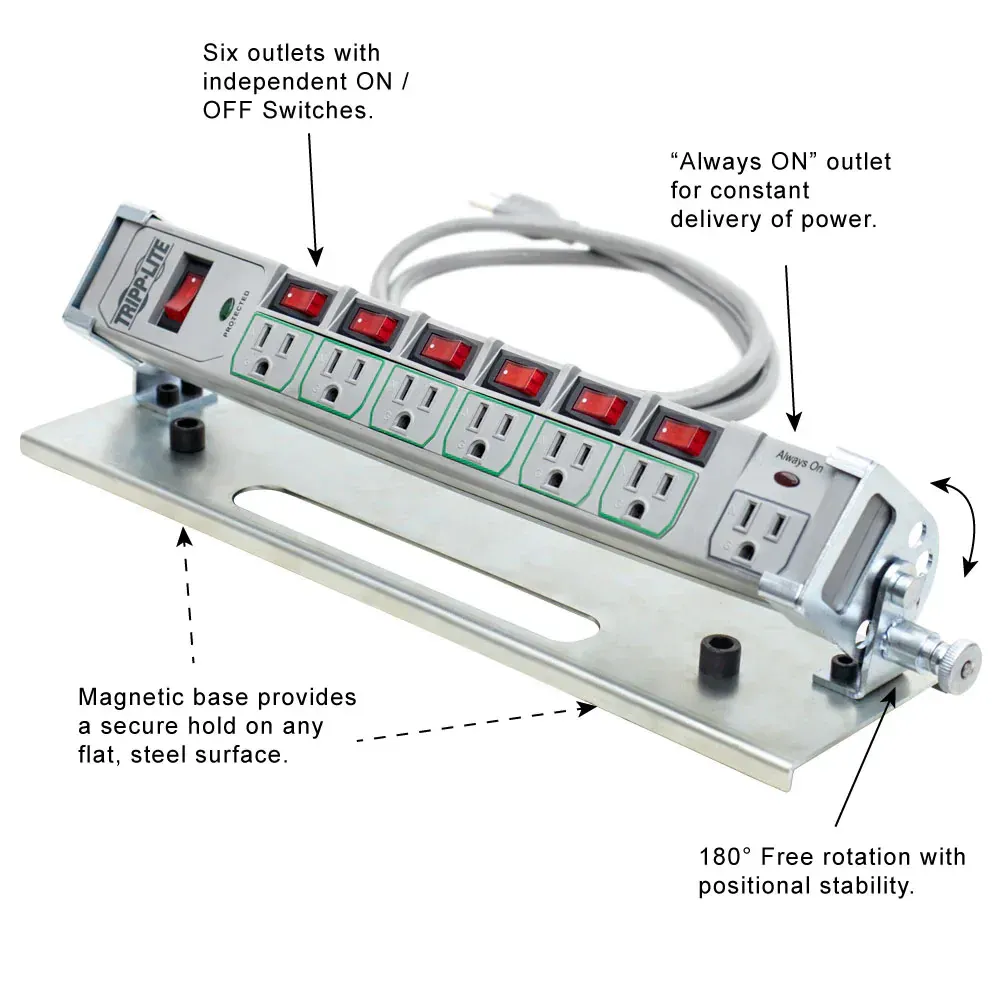 Six outlets with independent ON / OFF Switches.

“Always ON” outlet for constant delivery of power.

TRIPP·LITE

PROTECTED

Always On

Magnetic base provides a secure hold on any flat, steel surface.

180° Free rotation with positional stability.